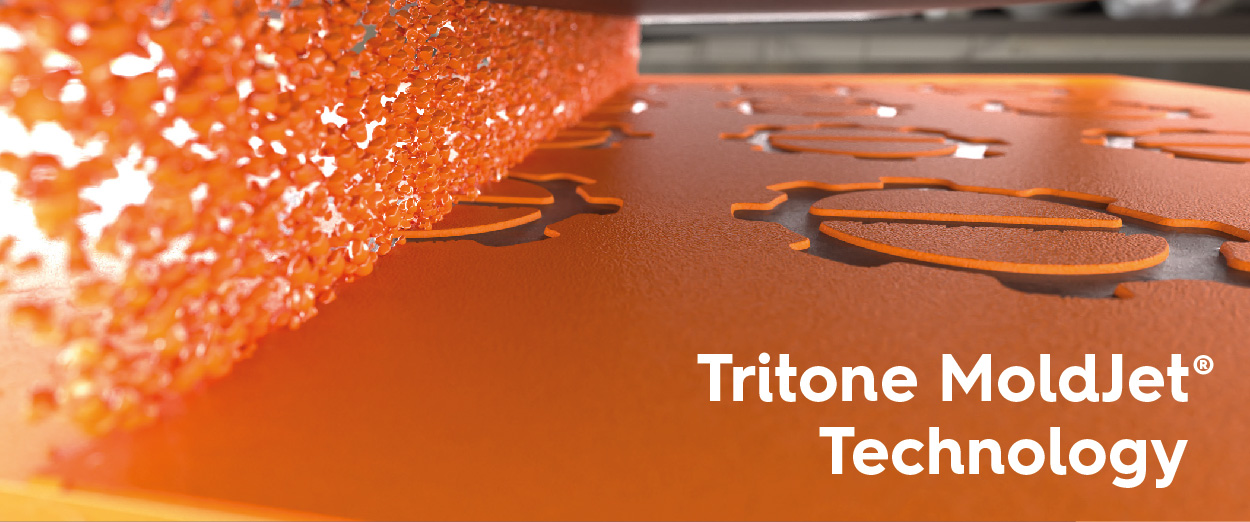 Tritone MoldJet®
Technology